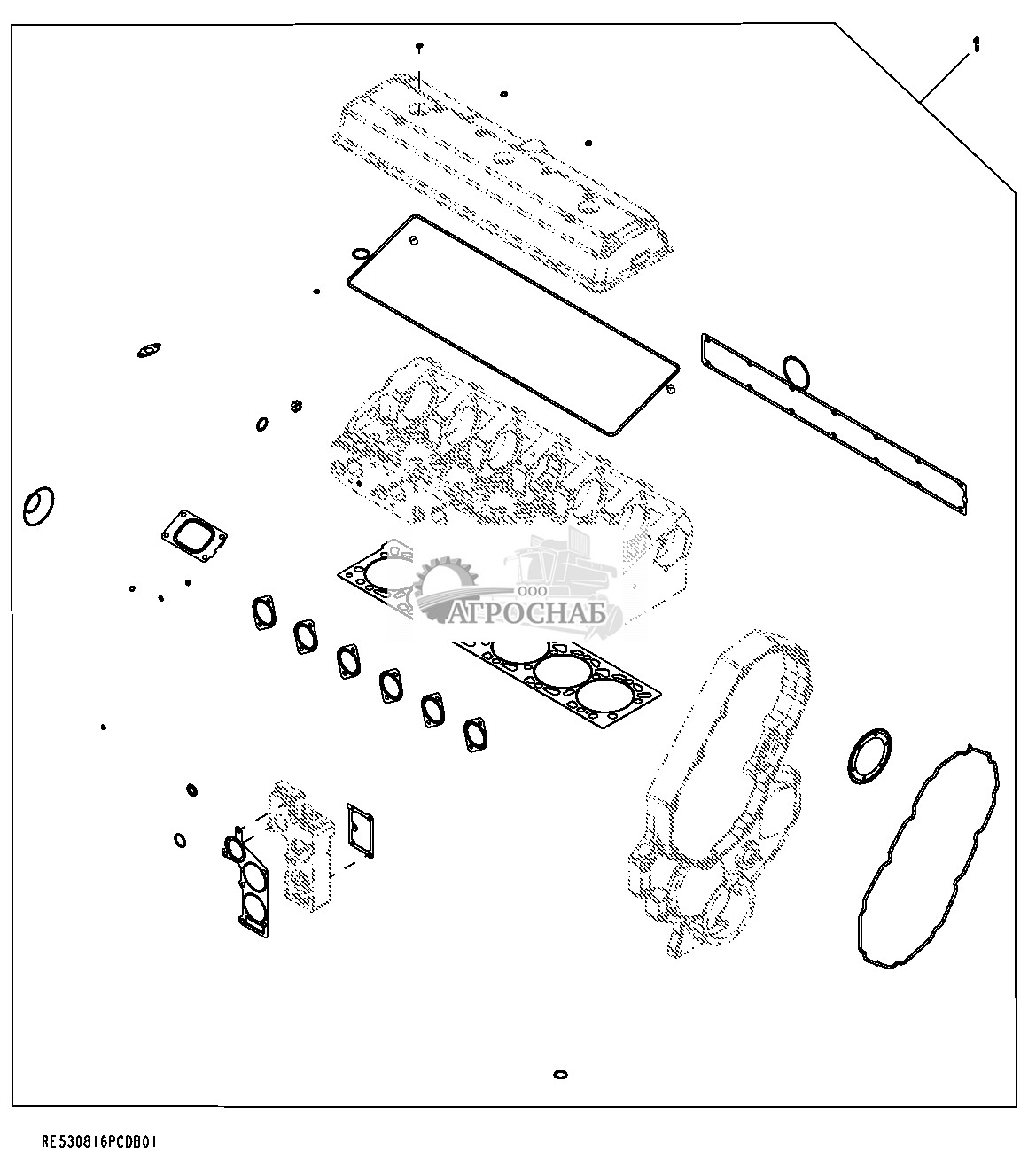 1

ООО
АГРОСНАБ

RE530816PCDB01